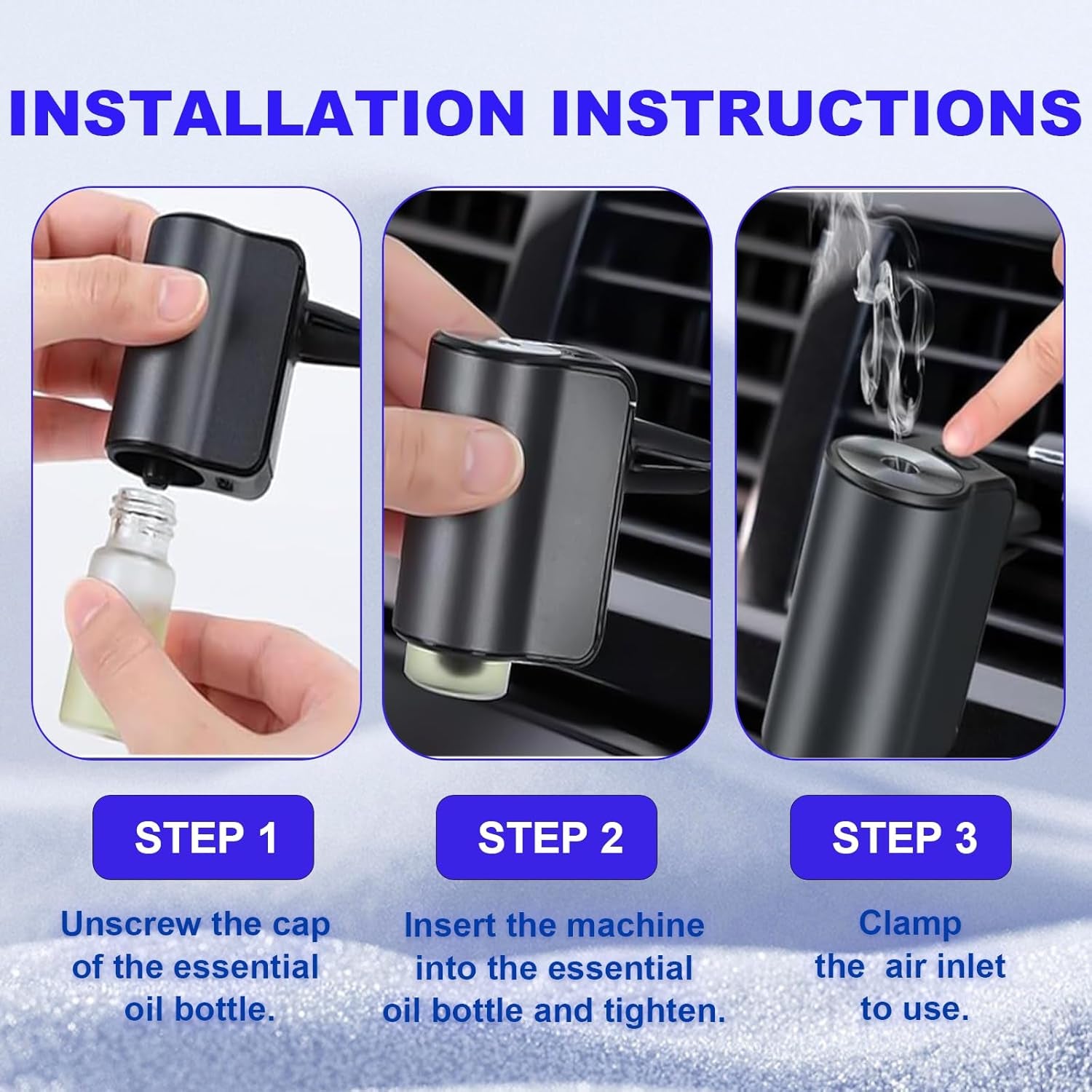 INSTALLATION INSTRUCTIONS

STEP 1

Unscrew the cap of the essential oil bottle.

STEP 2

Insert the machine into the essential oil bottle and tighten.

STEP 3

Clamp the air inlet to use.